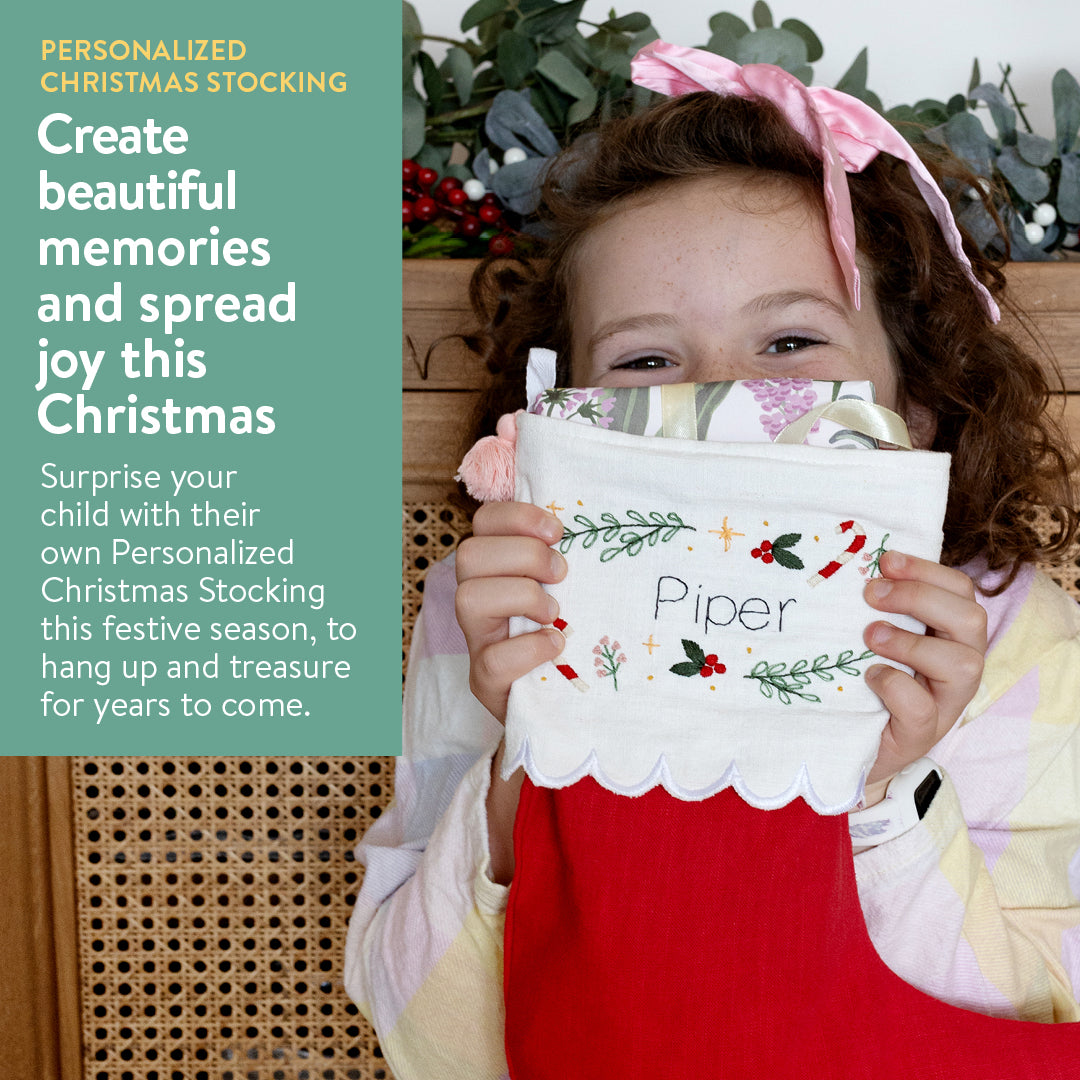 PERSONALIZED CHRISTMAS STOCKING

Create beautiful memories and spread joy this Christmas

Surprise your child with their own Personalized Christmas Stocking this festive season, to hang up and treasure for years to come.

Piper